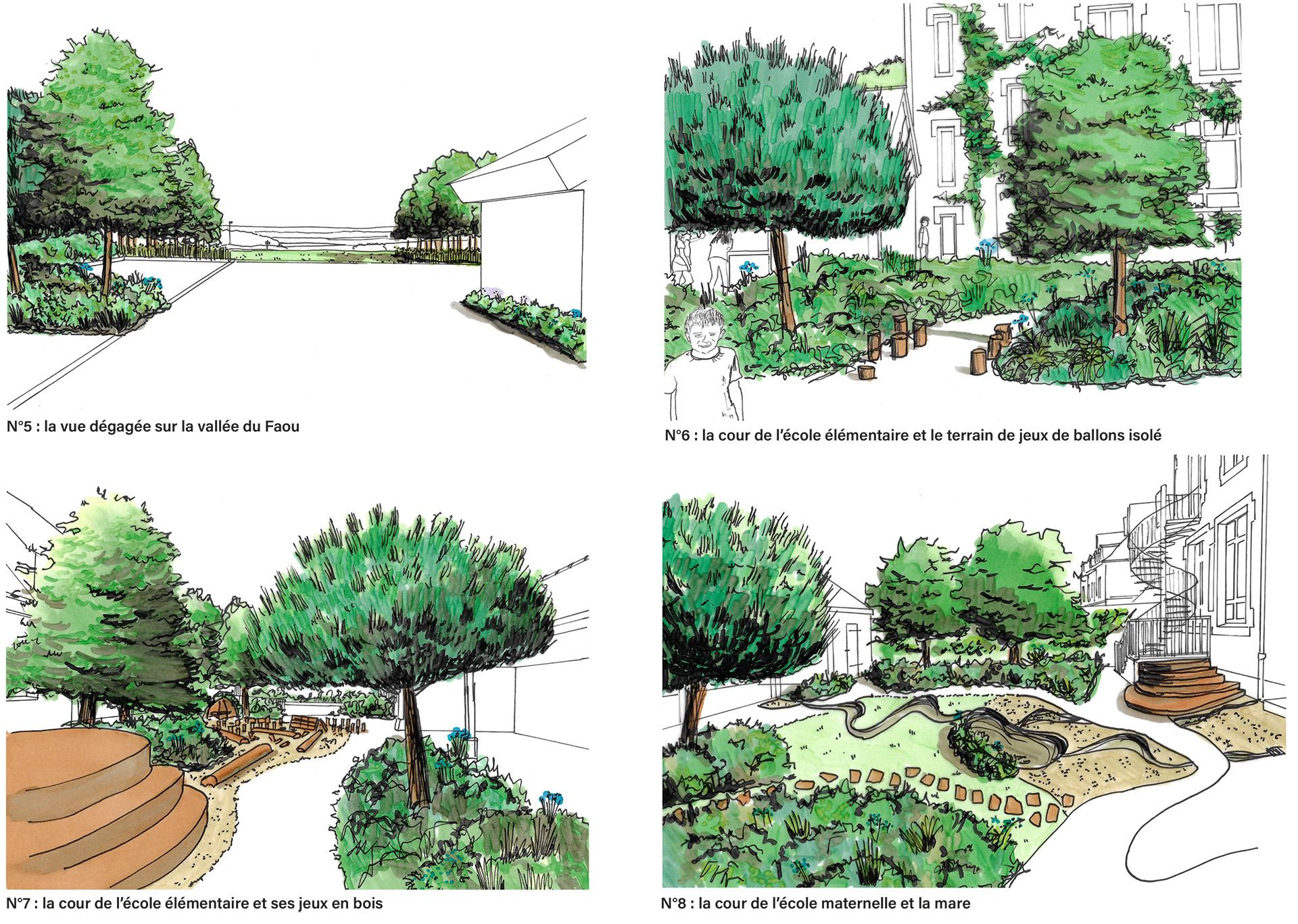 N°5 : la vue dégagée sur la vallée du Faou

N°6 : la cour de l'école élémentaire et le terrain de jeux de ballons isolé

N°7 : la cour de l'école élémentaire et ses jeux en bois

N°8 : la cour de l'école maternelle et la mare